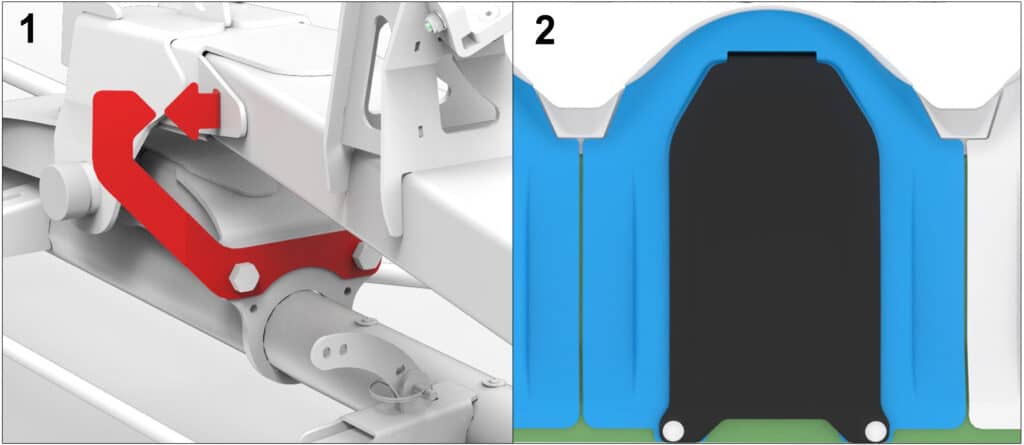 1

2